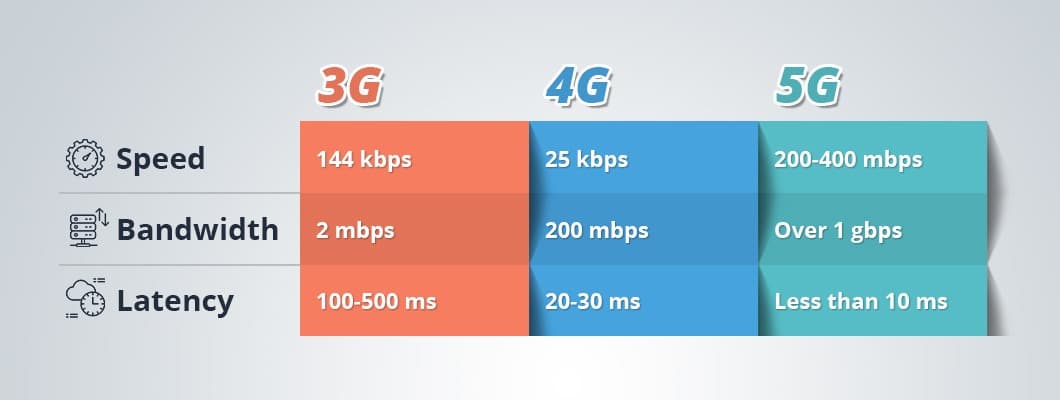 |  | 3G | 4G | 5G |
|---|---|---|---|
| Speed | 144 kbps | 25 kbps | 200-400 mbps |
| Bandwidth | 2 mbps | 200 mbps | Over 1 gbps |
| Latency | 100-500 ms | 20-30 ms | Less than 10 ms |